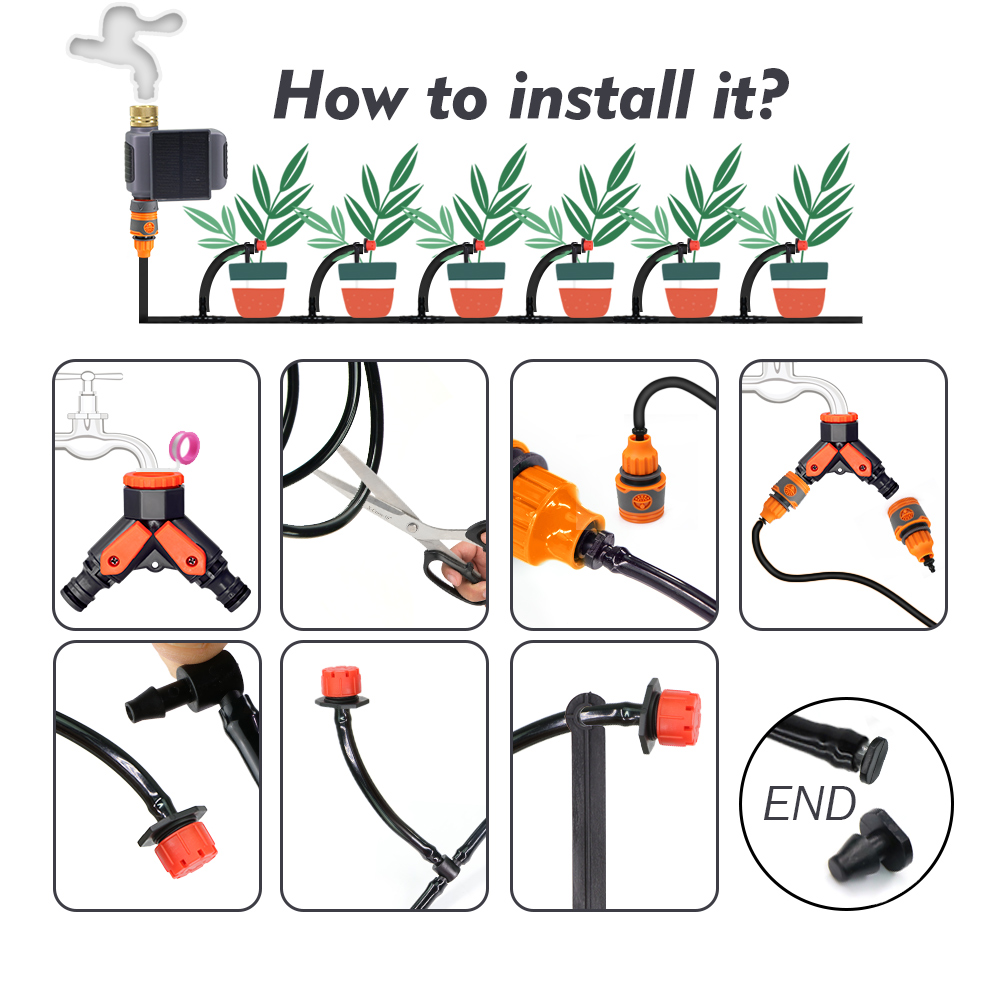 How to install it?

END